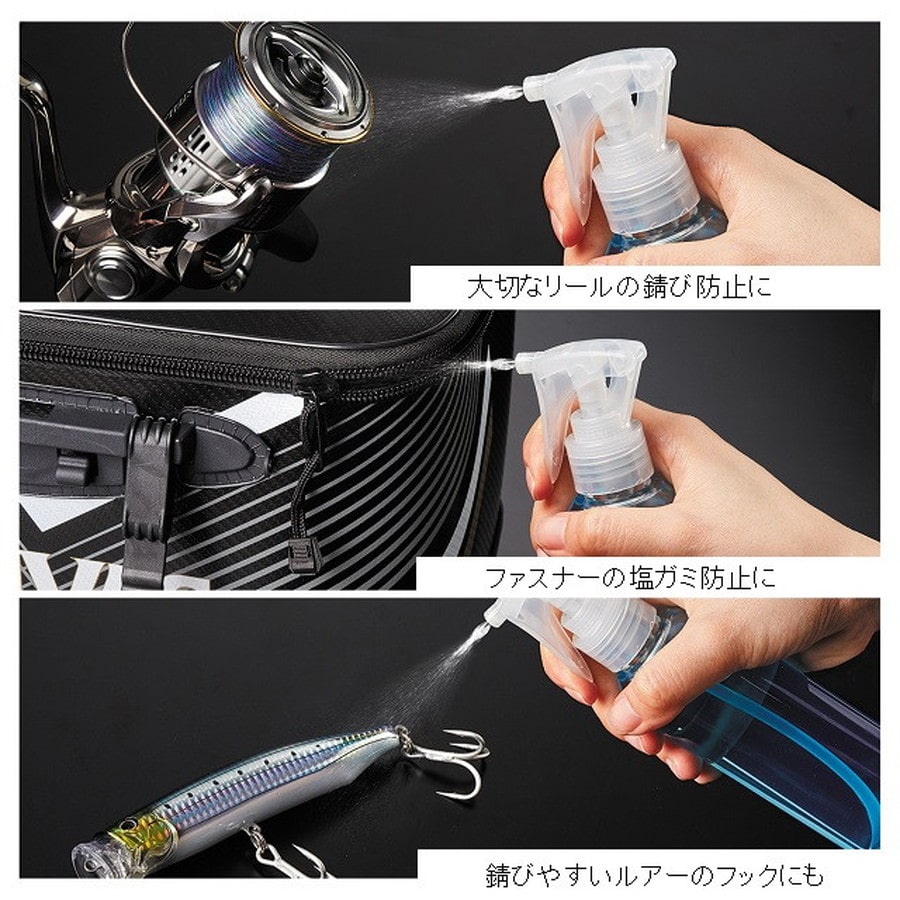 大切なリールの錆び防止に

ファスナーの塩ガミ防止に

錆びやすいルアーのフックにも