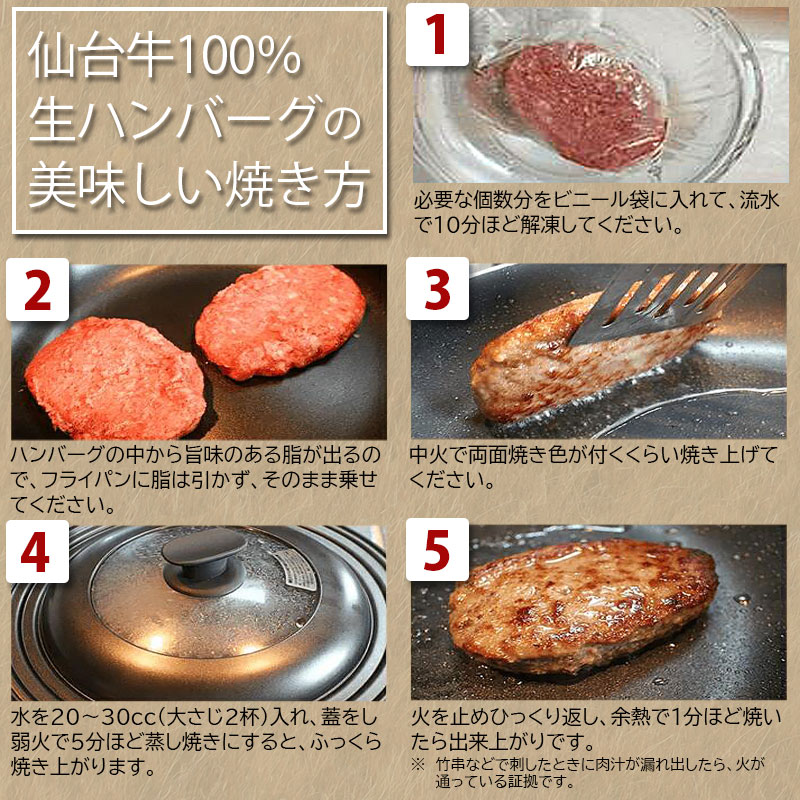 仙台牛100%
生ハンバーグの
美味しい焼き方

1

必要な個数分をビニール袋に入れて、流水で10分ほど解凍してください。

2

ハンバーグの中から旨味のある脂が出るので、フライパンに脂は引かず、そのまま乗せてください。

3

中火で両面焼き色が付くくらい焼き上げてください。

4

水を20～30cc（大さじ2杯）入れ、蓋をし弱火で5分ほど蒸し焼きにすると、ふっくら焼き上がります。

5

火を止めひっくり返し、余熱で1分ほど焼いたら出来上がりです。

※ 竹串などで刺したときに肉汁が漏れ出したら、火が通っている証拠です。