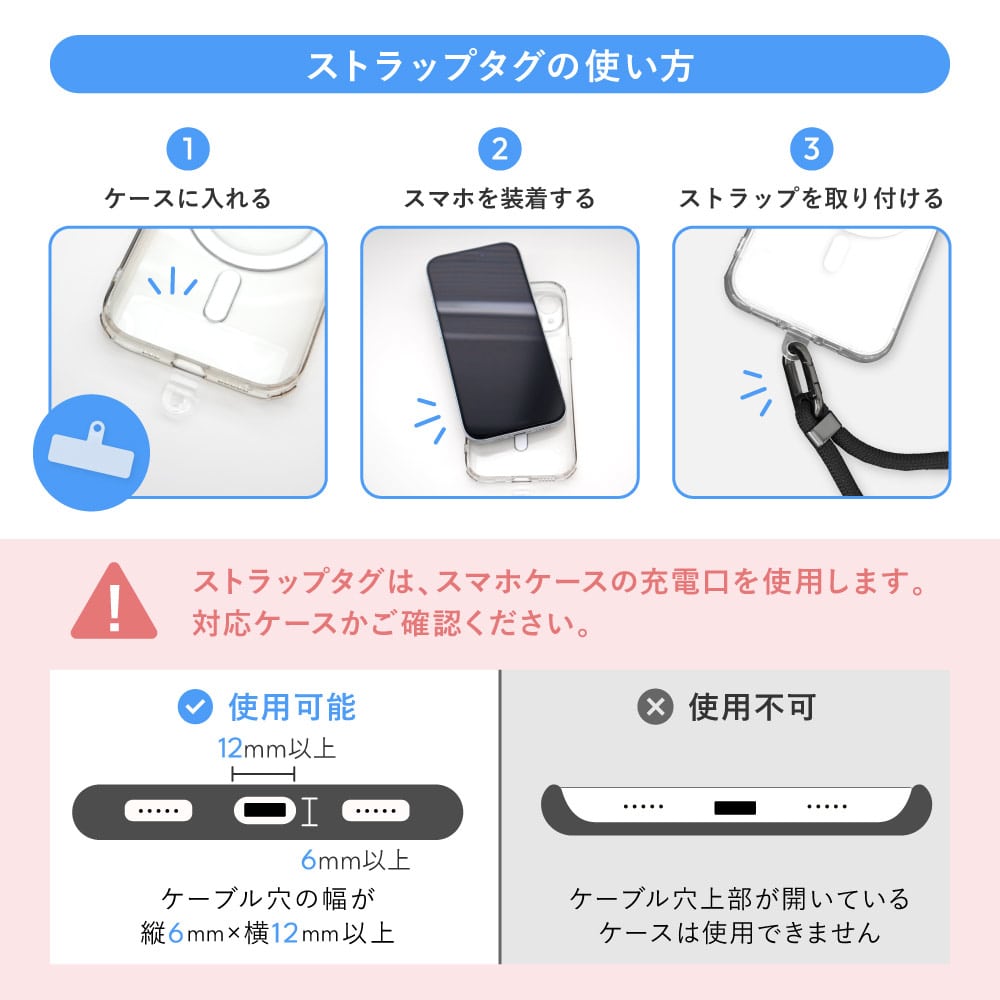 ストラップタグの使い方

1
ケースに入れる

2
スマホを装着する

3
ストラップを取り付ける

ストラップタグは、スマホケースの充電口を使用します。
対応ケースかご確認ください。

使用可能

12mm以上

6mm以上

ケーブル穴の幅が
縦6mm×横12mm以上

使用不可

ケーブル穴上部が開いている
ケースは使用できません