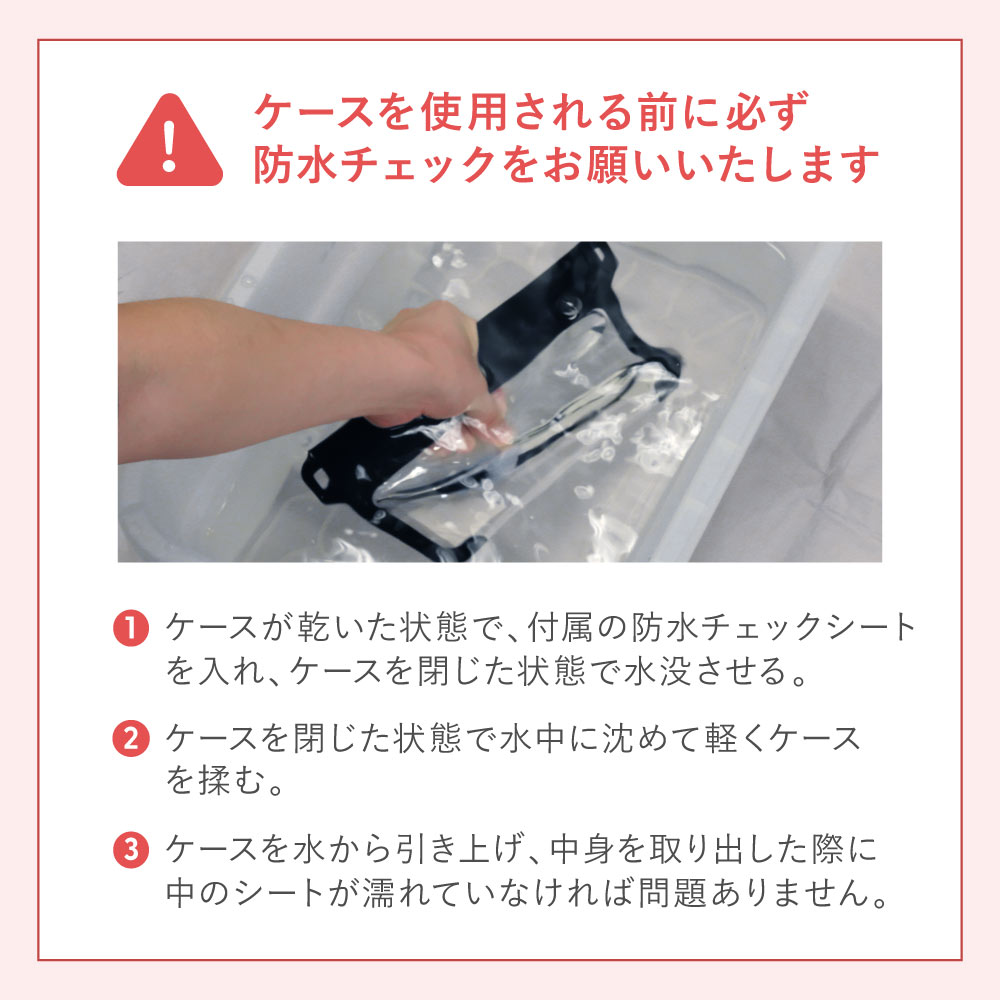 ケースを使用される前に必ず
防水チェックをお願いいたします

1 ケースが乾いた状態で、付属の防水チェックシートを入れ、ケースを閉じた状態で水没させる。

2 ケースを閉じた状態で水中に沈めて軽くケースを揉む。

3 ケースを水から引き上げ、中身を取り出した際に中のシートが濡れていなければ問題ありません。