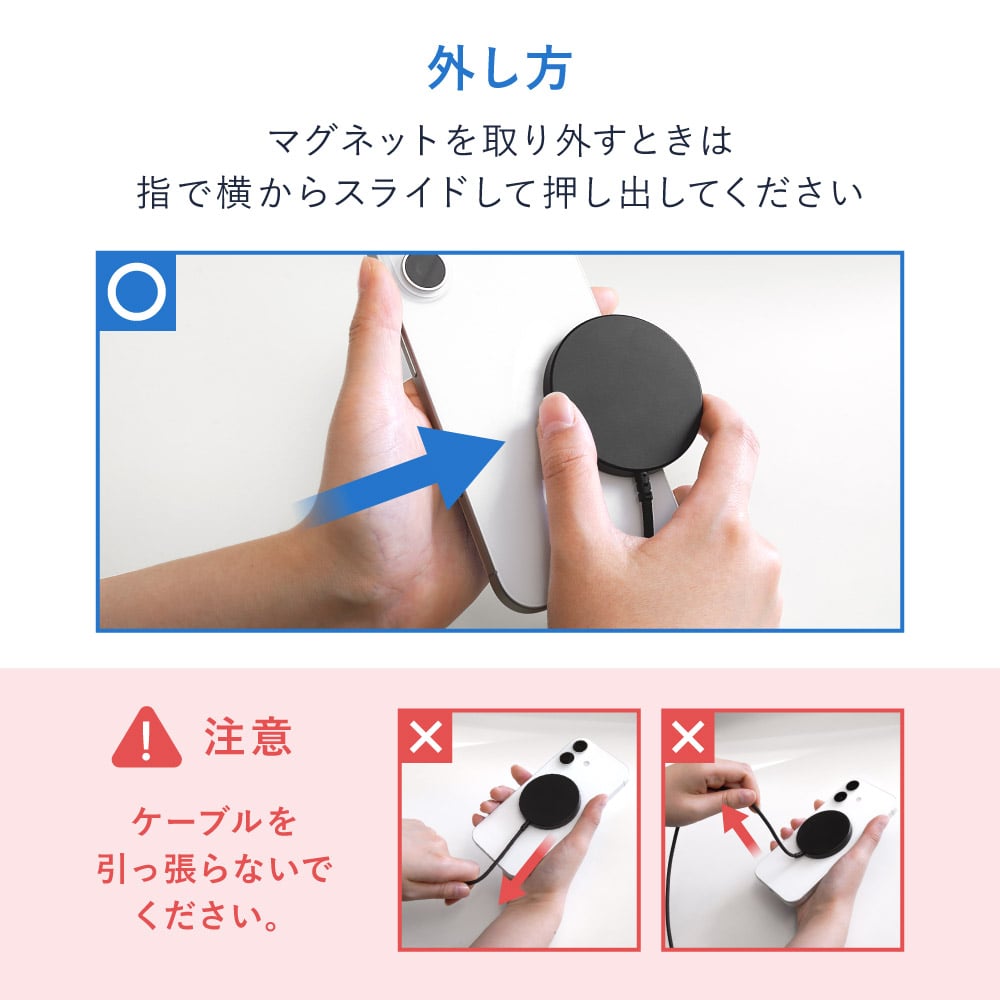 外し方

マグネットを取り外すときは
指で横からスライドして押し出してください

注意

ケーブルを
引っ張らないで
ください。