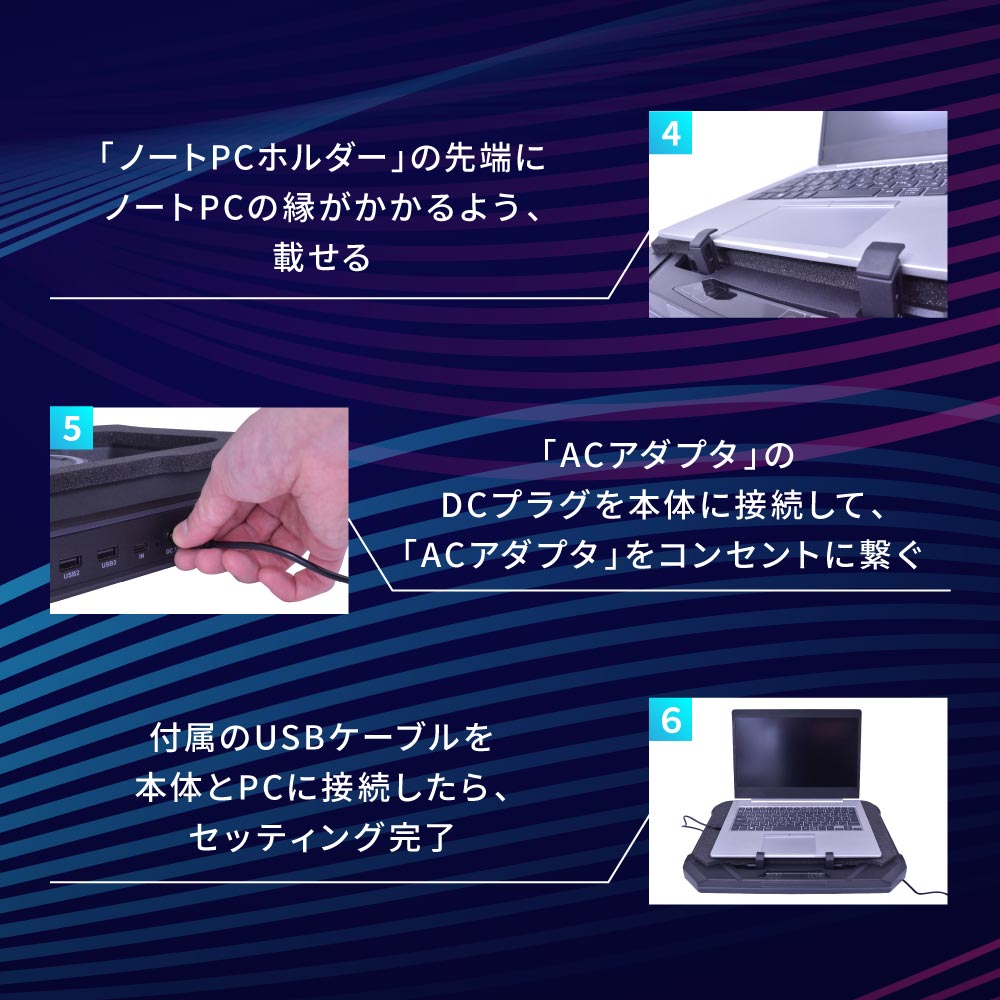 「ノートPCホルダー」の先端にノートPCの縁がかかるよう、載せる

4

5

USB2

USB1

「ACアダプタ」のDCプラグを本体に接続して、「ACアダプタ」をコンセントに繋ぐ

付属のUSBケーブルを本体とPCに接続したら、セッティング完了

6