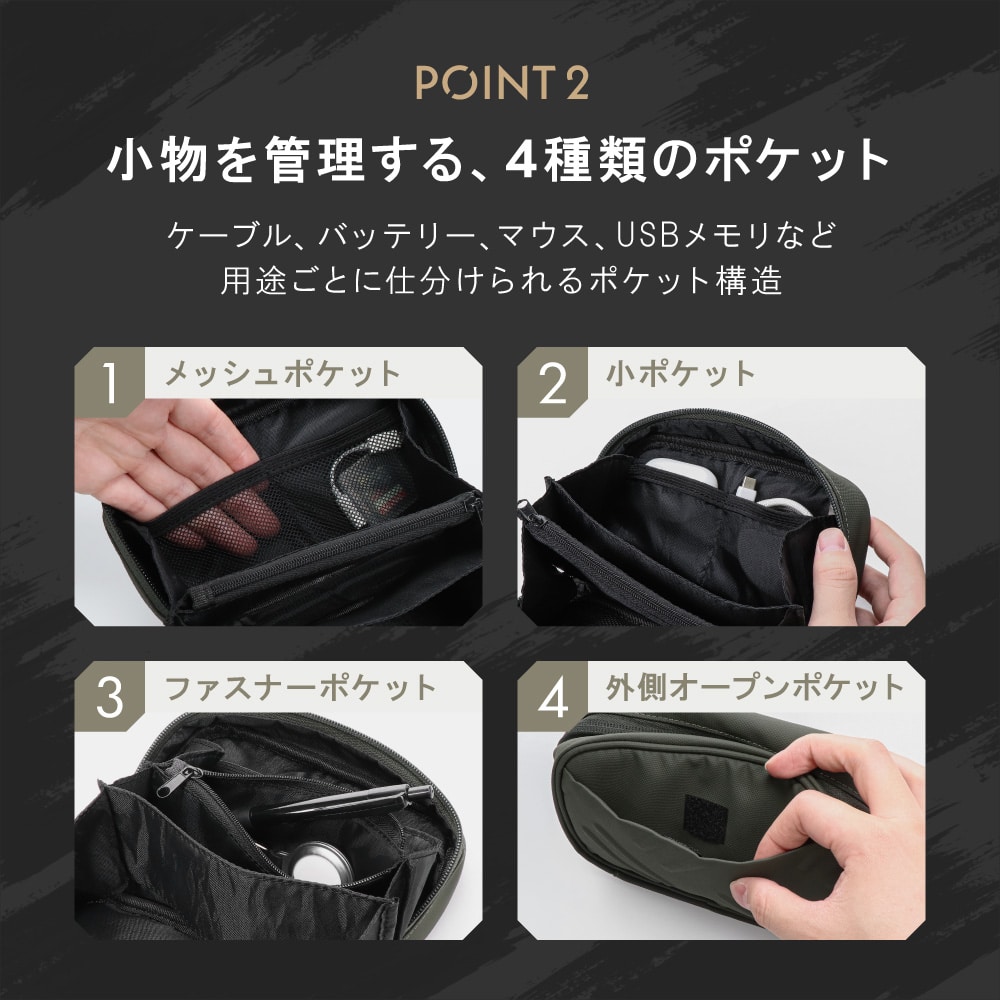 POINT 2

小物を管理する、4種類のポケット

ケーブル、バッテリー、マウス、USBメモリなど
用途ごとに仕分けられるポケット構造

1 メッシュポケット

2 小ポケット

3 ファスナーポケット

4 外側オープンポケット