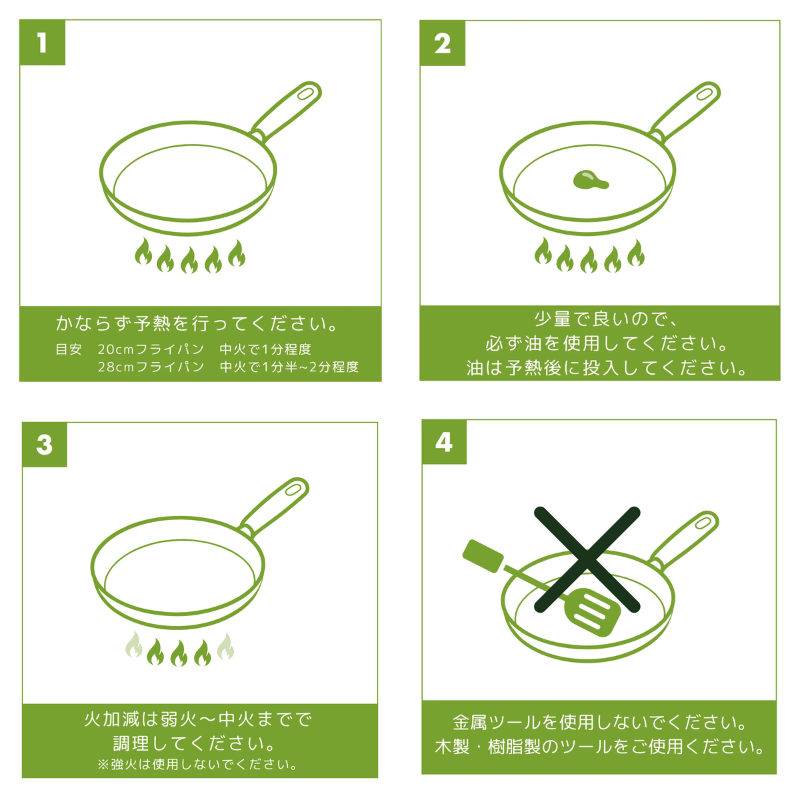 1

かならず予熱を行ってください。

目安　20cmフライパン　中火で1分程度
28cmフライパン　中火で1分半~2分程度

2

少量で良いので、
必ず油を使用してください。
油は予熱後に投入してください。

3

火加減は弱火～中火までで
調理してください。
※強火は使用しないでください。

4

金属ツールを使用しないでください。
木製・樹脂製のツールをご使用ください。