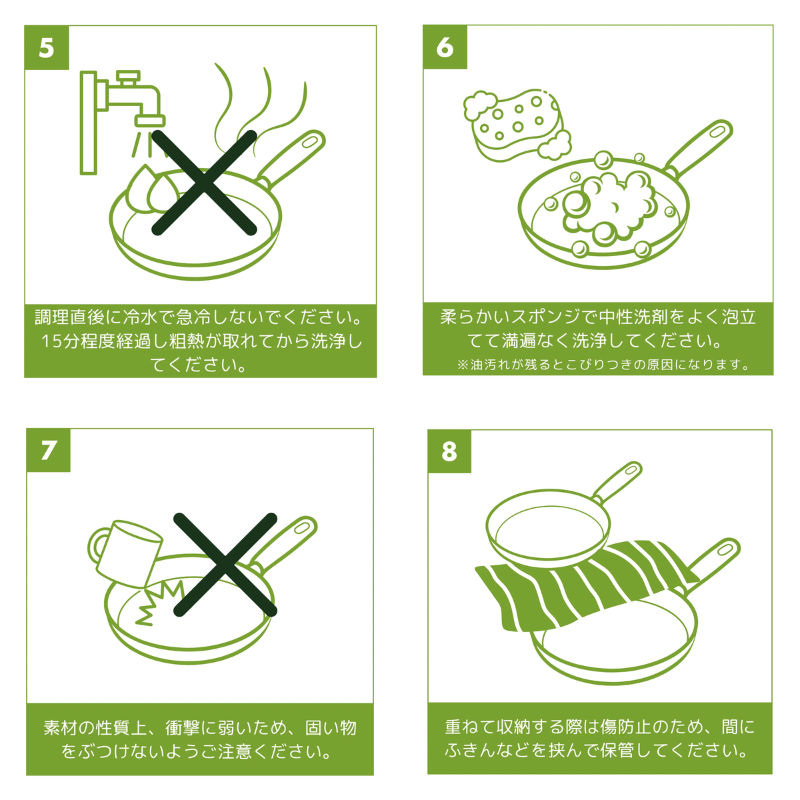 5

調理直後に冷水で急冷しないでください。15分程度経過し粗熱が取れてから洗浄してください。

6

柔らかいスポンジで中性洗剤をよく泡立てて満遍なく洗浄してください。
※油汚れが残るとこびりつきの原因になります。

7

素材の性質上、衝撃に弱いため、固い物をぶつけないようご注意ください。

8

重ねて収納する際は傷防止のため、間にふきんなどを挟んで保管してください。