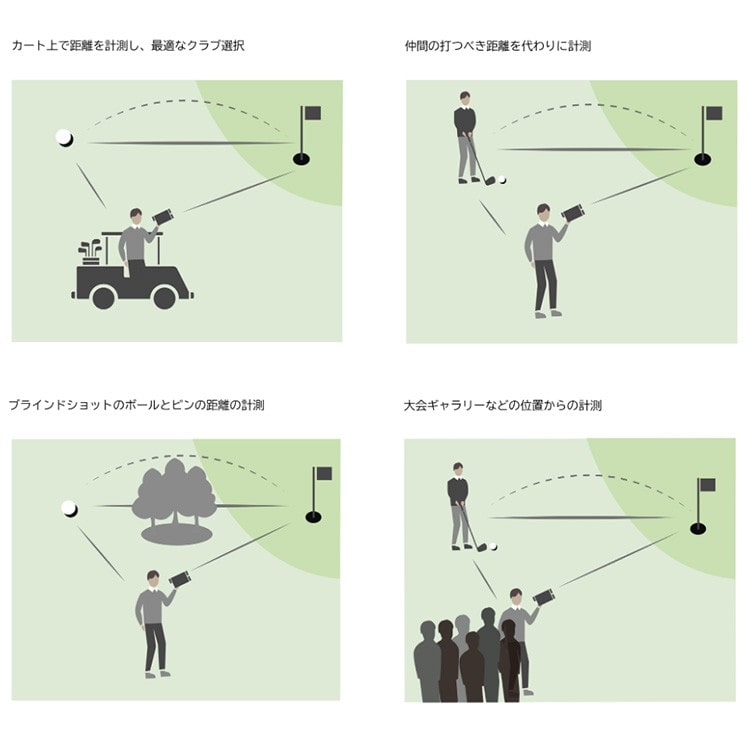 カート上で距離を計測し、最適なクラブ選択

仲間の打つべき距離を代わりに計測

ブラインドショットのボールとピンの距離の計測

大会ギャラリーなどの位置からの計測