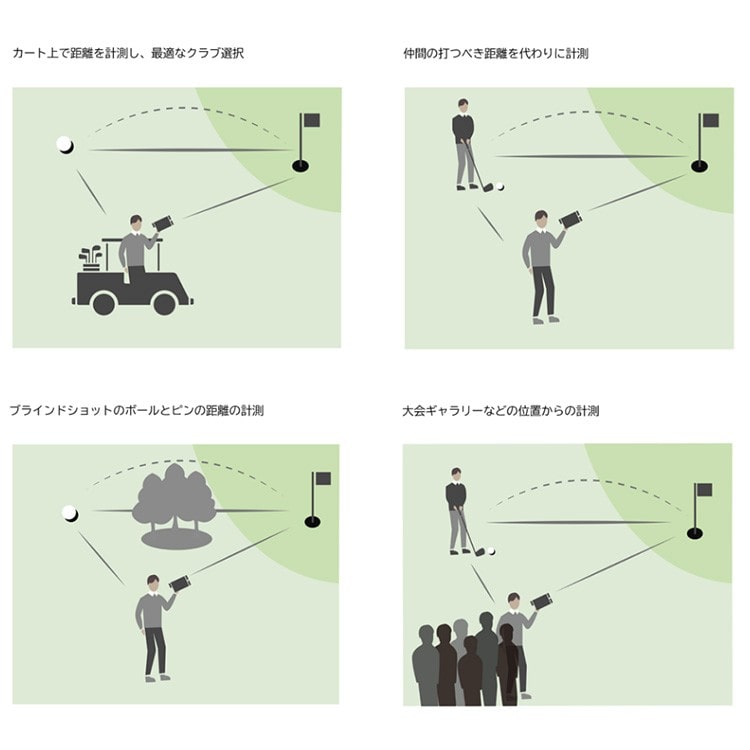 カート上で距離を計測し、最適なクラブ選択

仲間の打つべき距離を代わりに計測

ブラインドショットのボールとピンの距離の計測

大会ギャラリーなどの位置からの計測